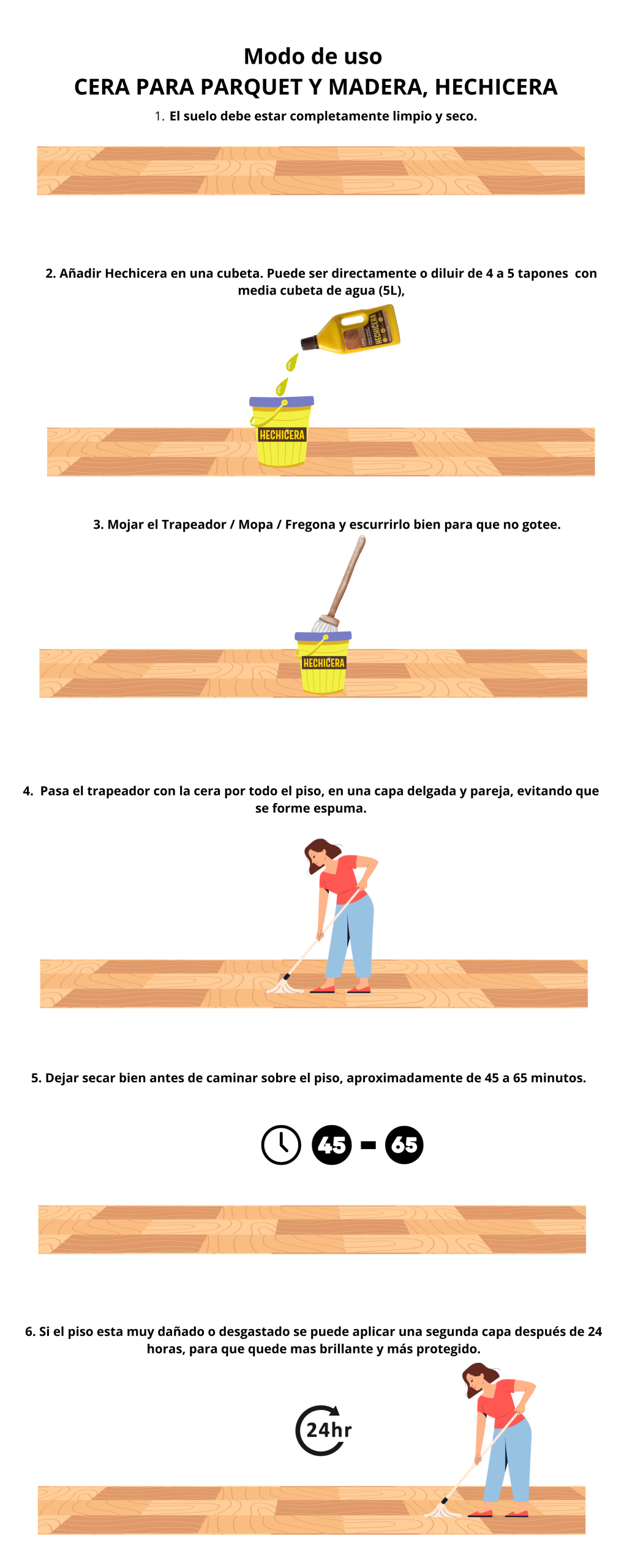 Modo de uso
CERA PARA PARQUET Y MADERA, HECHICERA

1. El suelo debe estar completamente limpio y seco.

2. Añadir Hechicera en una cubeta. Puede ser directamente o diluir de 4 a 5 tapones con media cubeta de agua (5L),

HECHICERA

HECHICERA

3. Mojar el Trapeador / Mopa / Fregona y escurrirlo bien para que no gotee.

HECHICERA

4. Pasa el trapeador con la cera por todo el piso, en una capa delgada y pareja, evitando que se forme espuma.

5. Dejar secar bien antes de caminar sobre el piso, aproximadamente de 45 a 65 minutos.

45 - 65

6. Si el piso esta muy dañado o desgastado se puede aplicar una segunda capa después de 24 horas, para que quede mas brillante y más protegido.

24hr